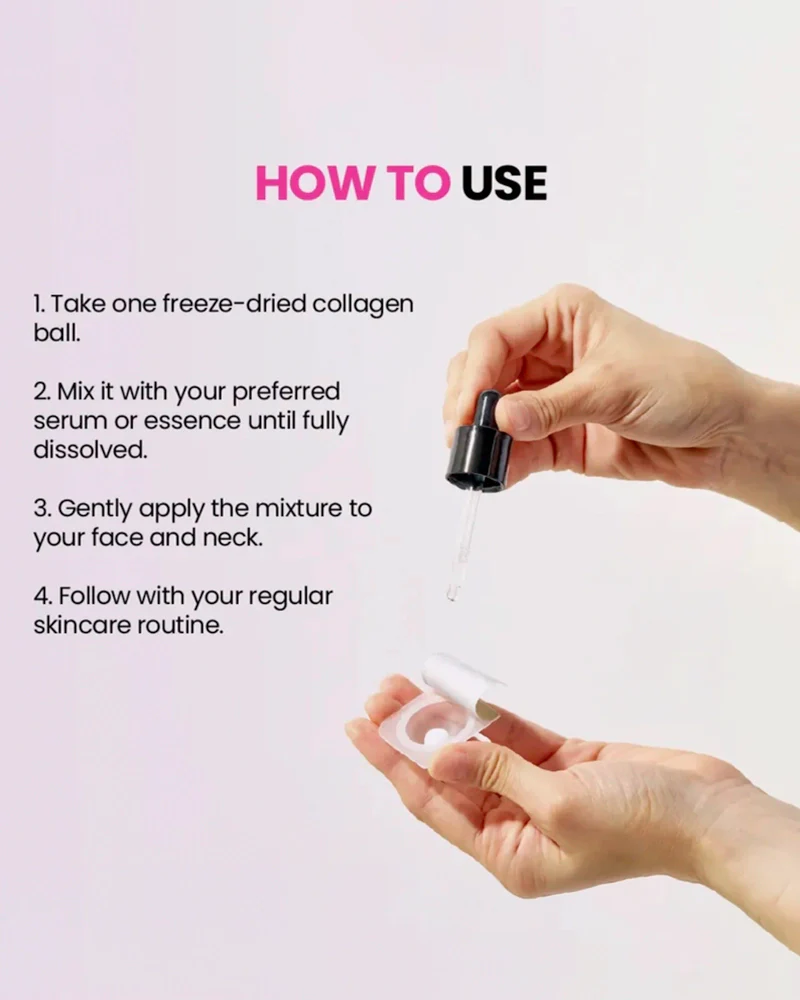 HOW TO USE

1. Take one freeze-dried collagen ball.

2. Mix it with your preferred serum or essence until fully dissolved.

3. Gently apply the mixture to your face and neck.

4. Follow with your regular skincare routine.